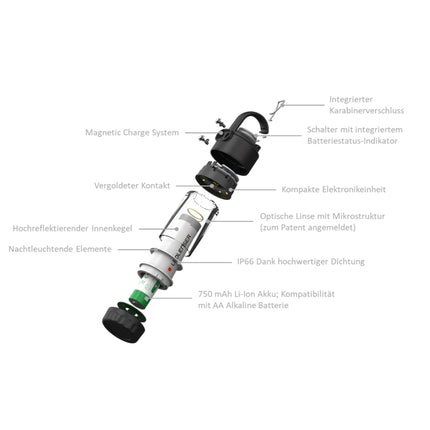 Integrierter Karabinerverschluss

Magnetic Charge System

Schalter mit integriertem Batteriestatus-Indikator

Vergoldeter Kontakt

Kompakte Elektronikeinheit

Optische Linse mit Mikrostruktur (zum Patent angemeldet)

Hochreflektierender Innenkegel

Nachtleuchtende Elemente

LEDLENSER

IP66 Dank hochwertiger Dichtung

750 mAh Li-Ion Akku; Kompatibilität mit AA Alkaline Batterie